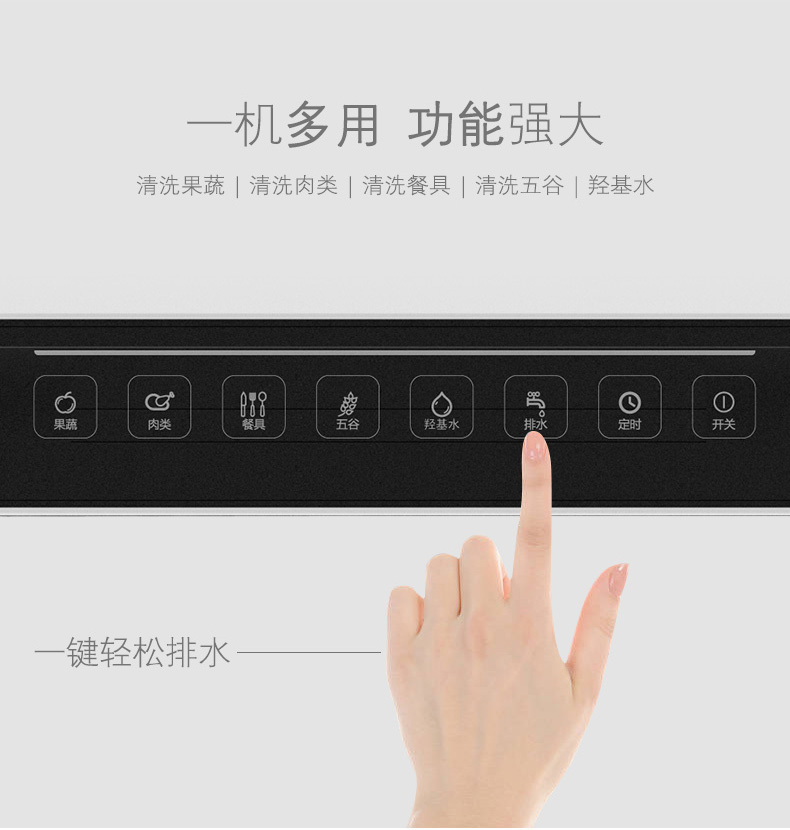 一机多用 功能强大

清洗果蔬 | 清洗肉类 | 清洗餐具 | 清洗五谷 | 羟基水

果蔬
肉类
餐具
五谷
羟基水
排水
定时
开关

一键轻松排水